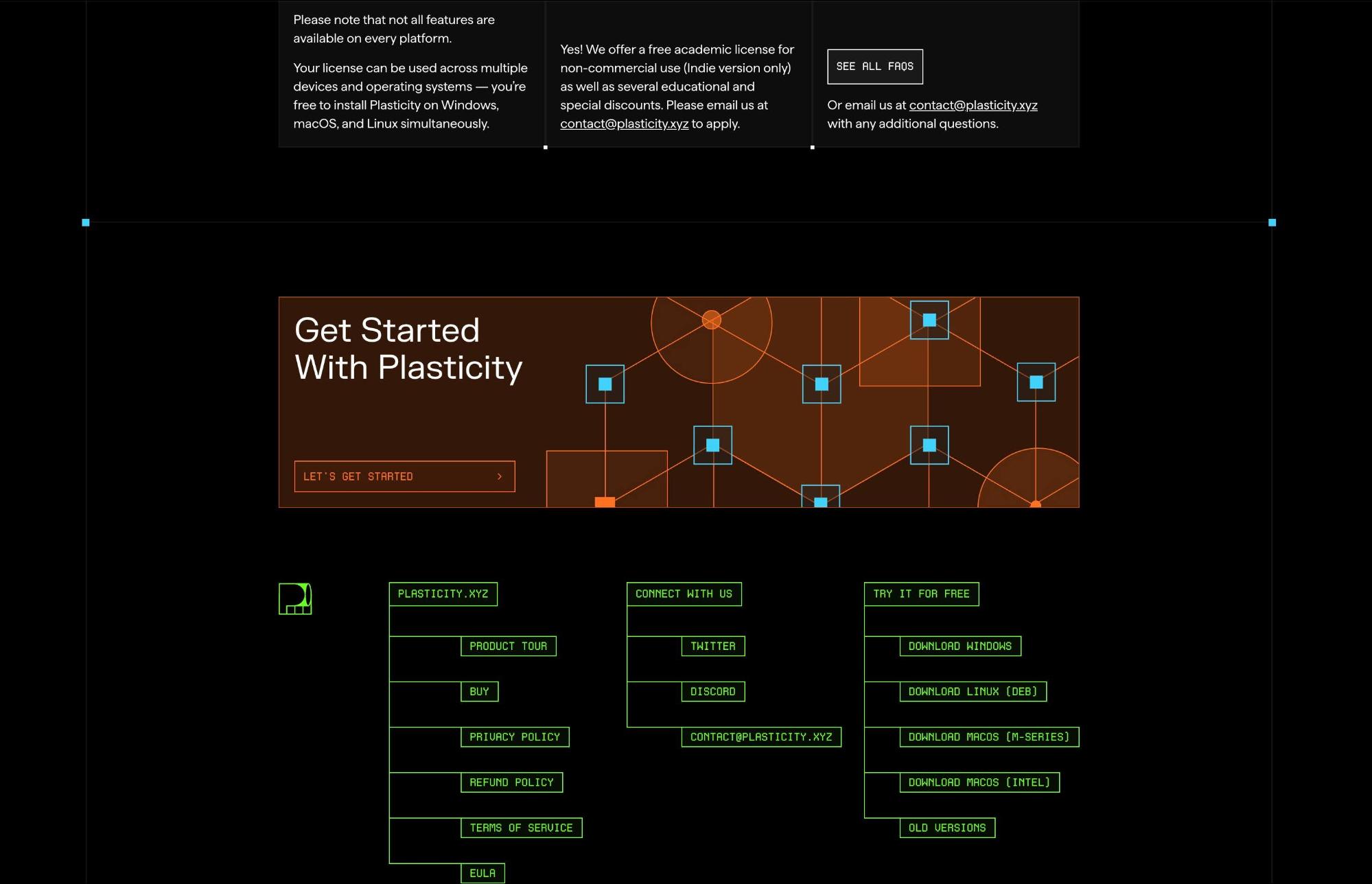 Please note that not all features are available on every platform.

Your license can be used across multiple devices and operating systems — you're free to install Plasticity on Windows, macOS, and Linux simultaneously.

Yes! We offer a free academic license for non-commercial use (Indie version only) as well as several educational and special discounts. Please email us at contact@plasticity.xyz to apply.

SEE ALL FAQS

Or email us at contact@plasticity.xyz with any additional questions.

Get Started With Plasticity

LET'S GET STARTED >

PLASTICITY.XYZ

PRODUCT TOUR

BUY

PRIVACY POLICY

REFUND POLICY

TERMS OF SERVICE

EULA

CONNECT WITH US

TWITTER

DISCORD

CONTACT@PLASTICITY.XYZ

TRY IT FOR FREE

DOWNLOAD WINDOWS

DOWNLOAD LINUX (DEB)

DOWNLOAD MACOS (M-SERIES)

DOWNLOAD MACOS (INTEL)

OLD VERSIONS